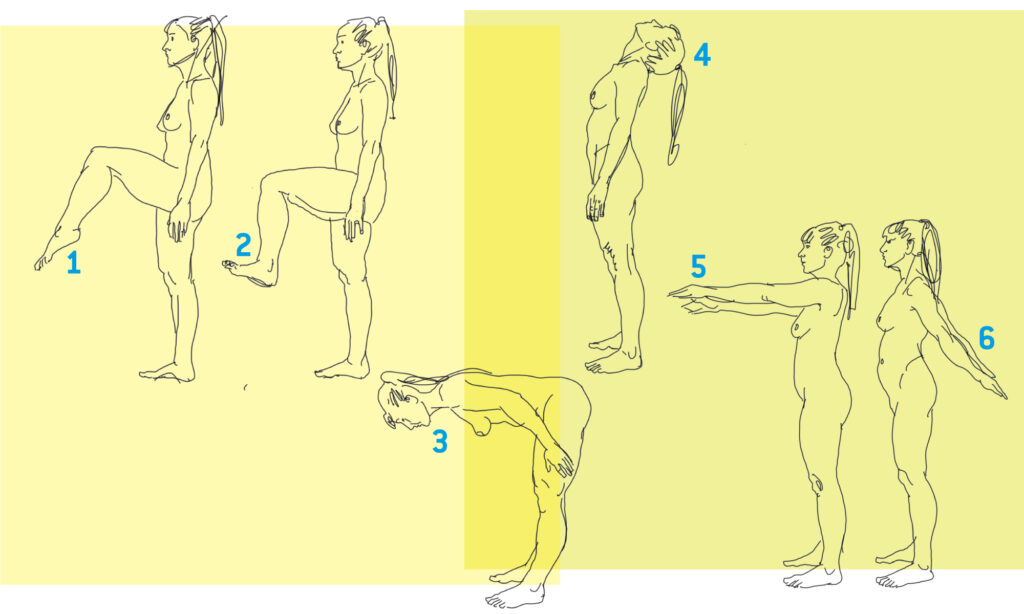 1
2
3
4
5
6